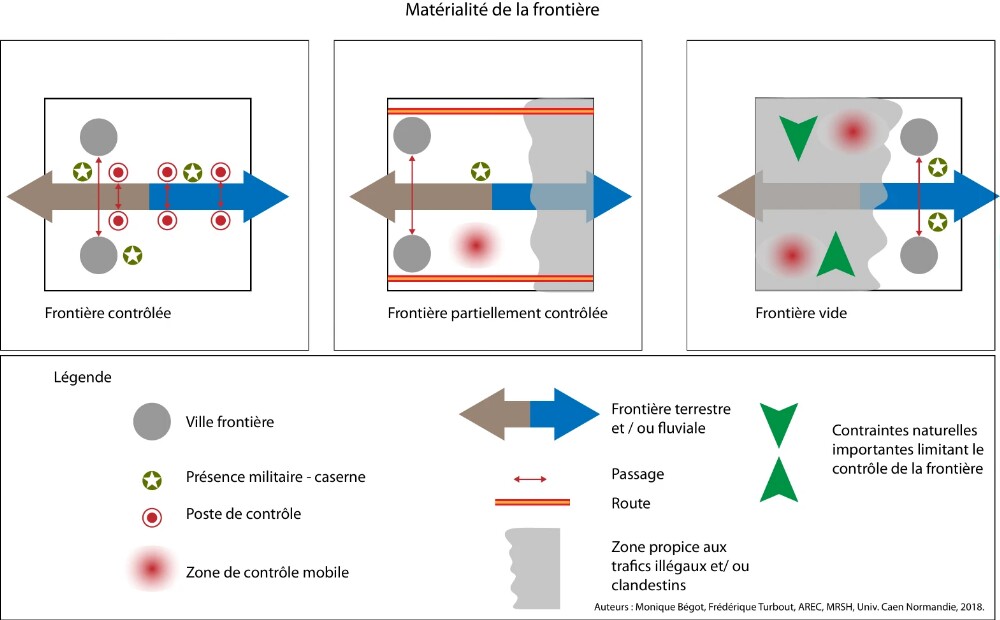 Matérialité de la frontière

Frontière contrôlée

Frontière partiellement contrôlée

Frontière vide

Légende

Ville frontière

Présence militaire - caserne

Poste de contrôle

Zone de contrôle mobile

Frontière terrestre et / ou fluviale

Passage

Route

Zone propice aux trafics illégaux et/ ou clandestins

Contraintes naturelles importantes limitant le contrôle de la frontière

Auteurs : Monique Bégot, Frédérique Turbout, AREC, MRSH, Univ. Caen Normandie, 2018.